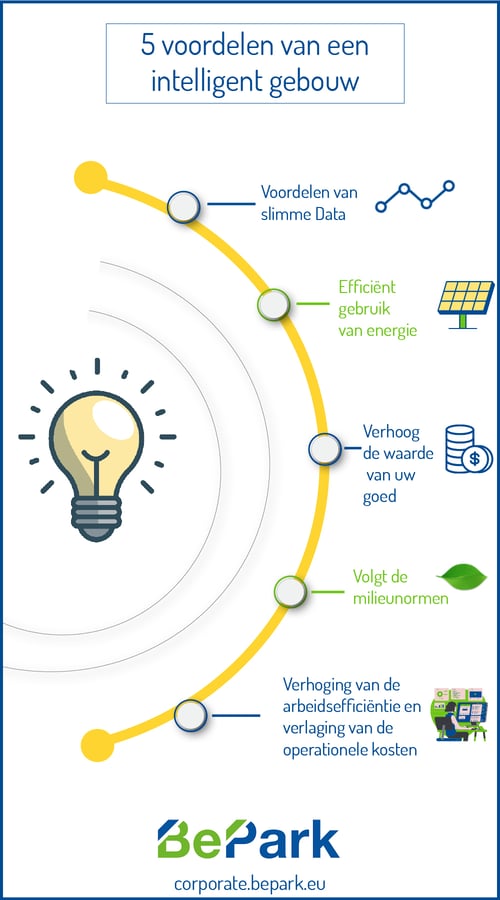 5 voordelen van een intelligent gebouw

Voordelen van slimme Data

Efficiënt gebruik van energie

Verhoog de waarde van uw goed

Volgt de milieunormen

Verhoging van de arbeidsefficiëntie en verlaging van de operationele kosten

BePark

corporate.bepark.eu